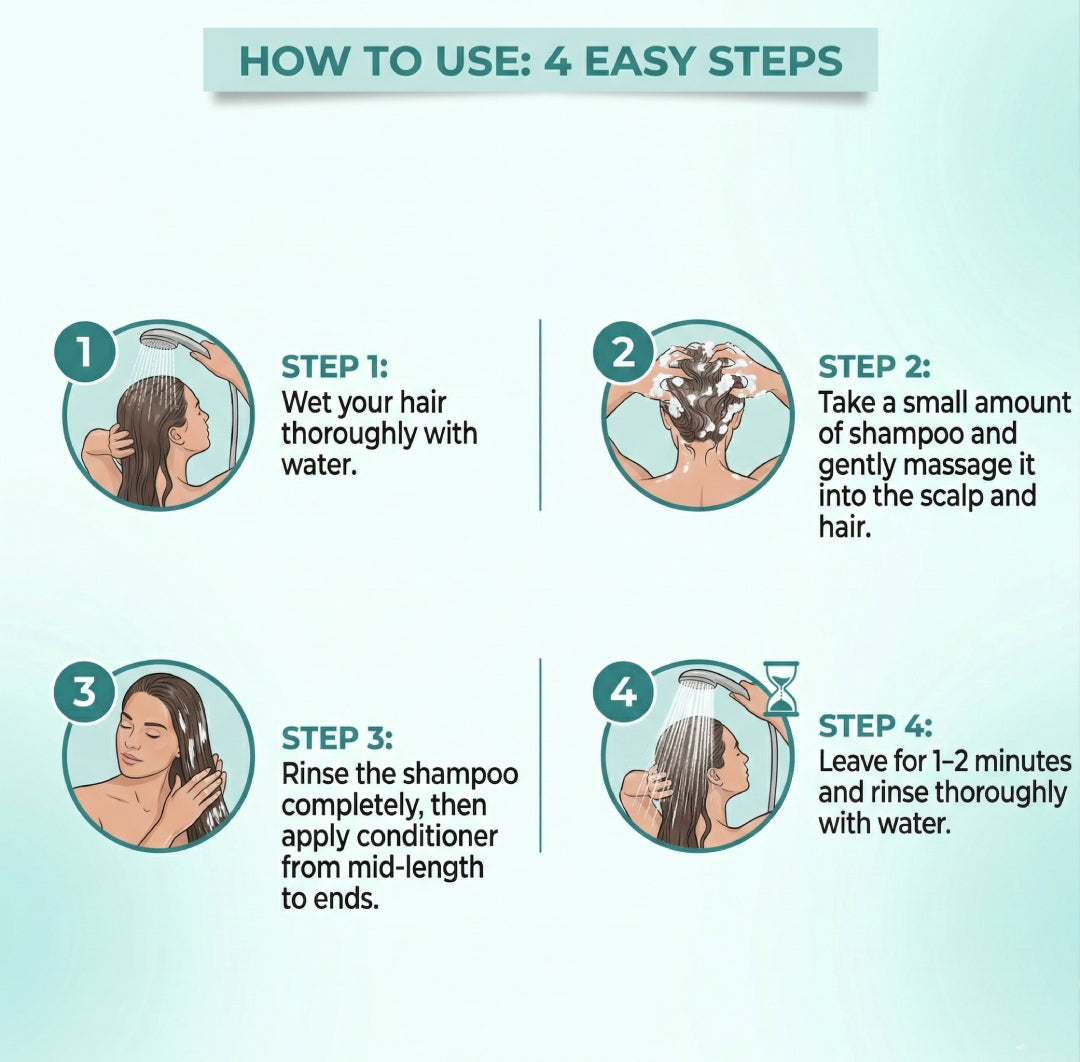 HOW TO USE: 4 EASY STEPS

1

STEP 1:
Wet your hair thoroughly with water.

2

STEP 2:
Take a small amount of shampoo and gently massage it into the scalp and hair.

3

STEP 3:
Rinse the shampoo completely, then apply conditioner from mid-length to ends.

4

STEP 4:
Leave for 1–2 minutes and rinse thoroughly with water.