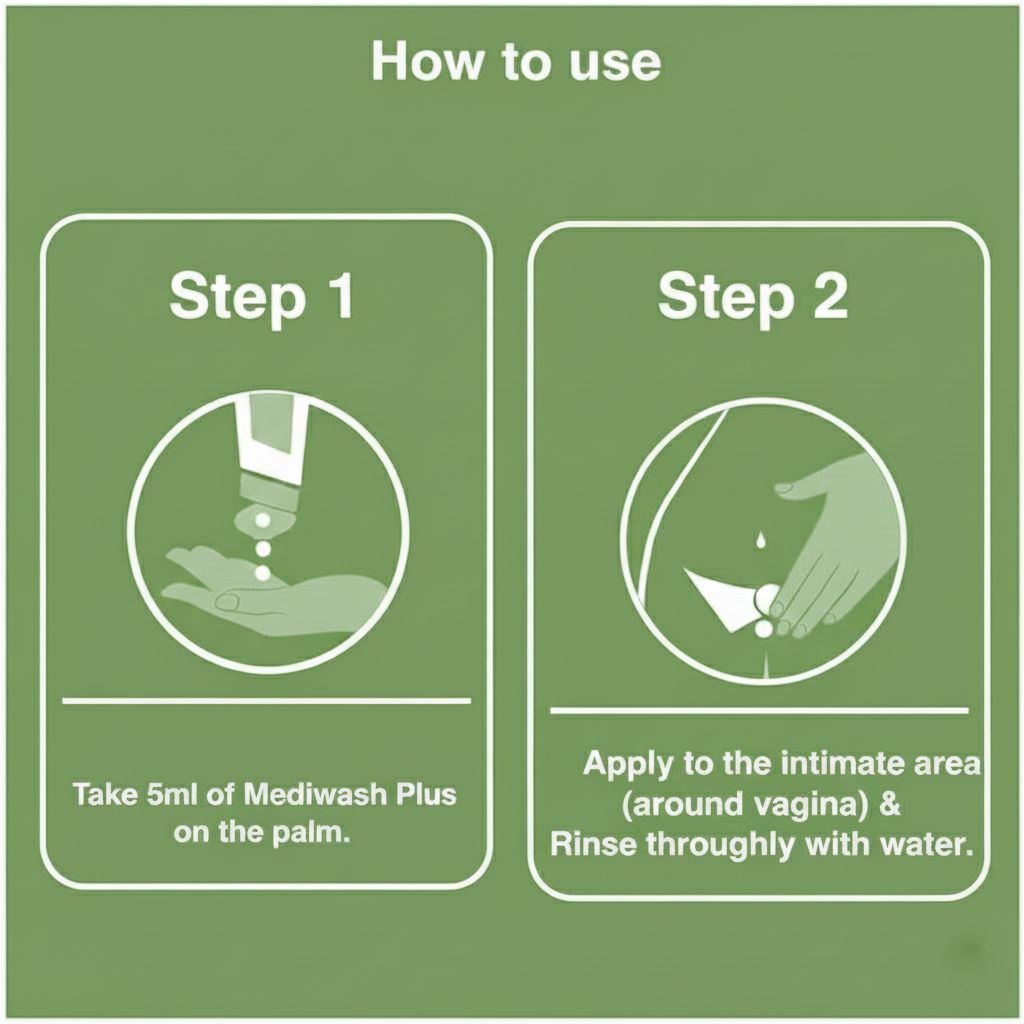 How to use

Step 1

Take 5ml of Mediwash Plus on the palm.

Step 2

Apply to the intimate area (around vagina) & Rinse throughly with water.