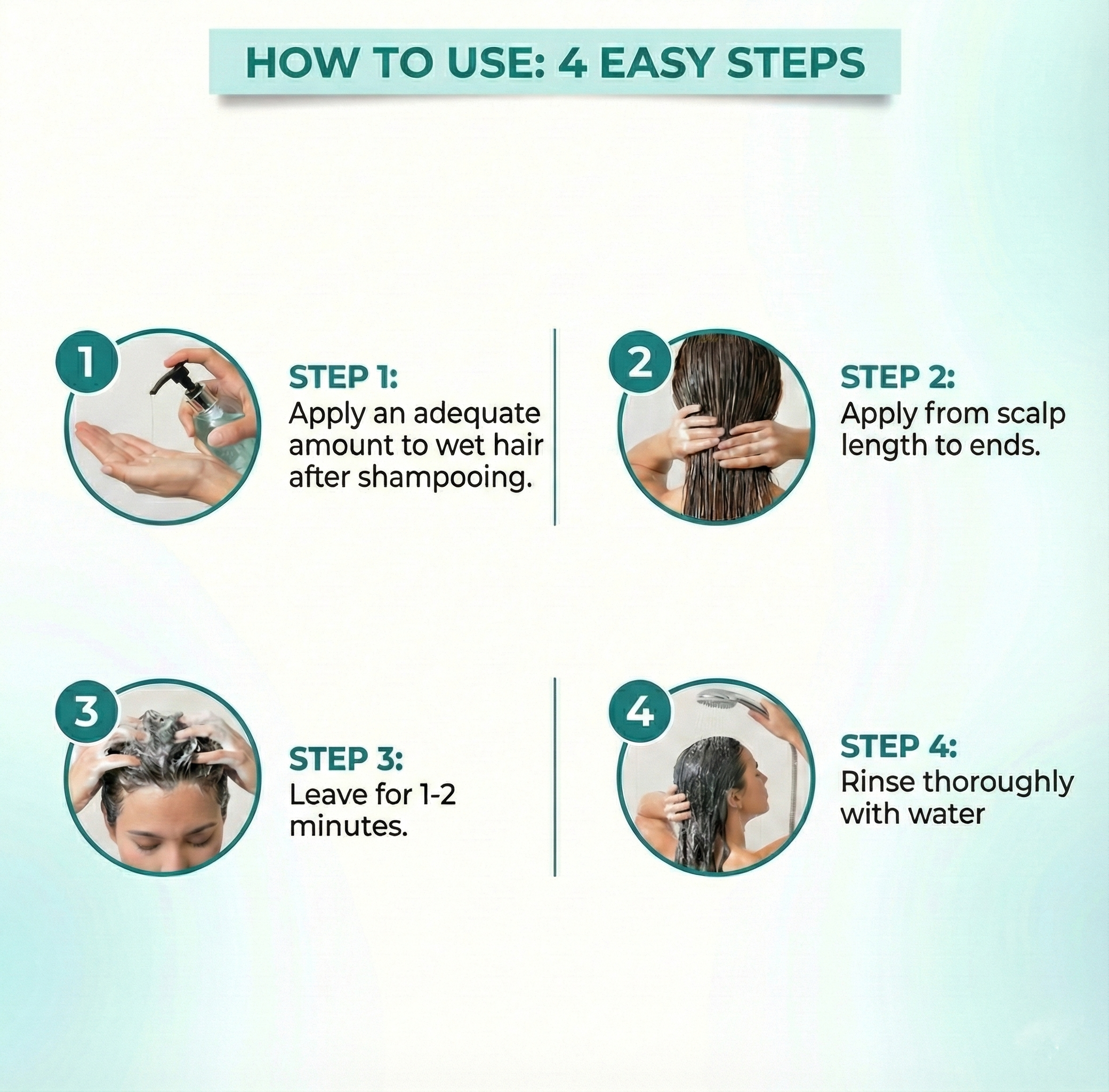 HOW TO USE: 4 EASY STEPS

1

STEP 1:
Apply an adequate amount to wet hair after shampooing.

2

STEP 2:
Apply from scalp length to ends.

3

STEP 3:
Leave for 1-2 minutes.

4

STEP 4:
Rinse thoroughly with water