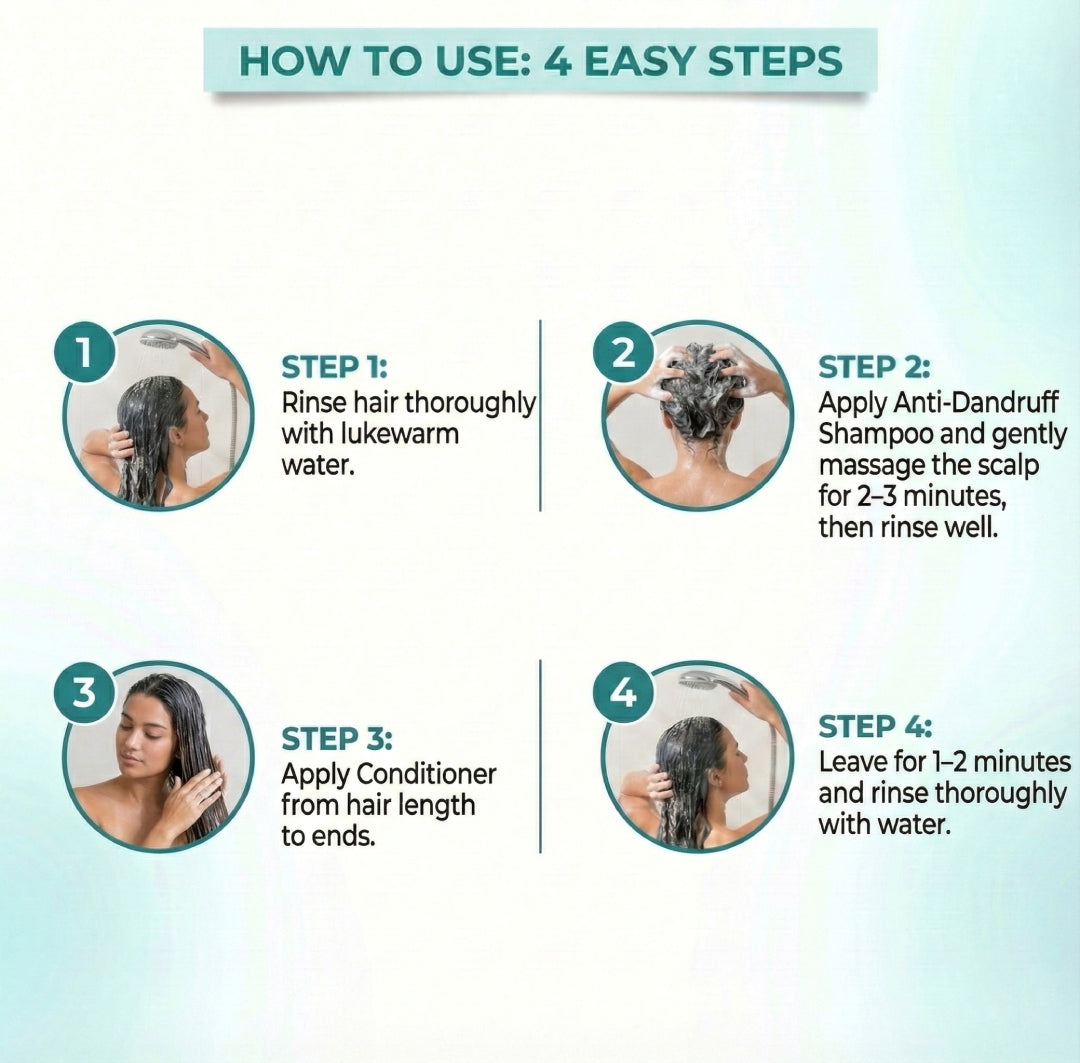 HOW TO USE: 4 EASY STEPS

1

STEP 1:
Rinse hair thoroughly with lukewarm water.

2

STEP 2:
Apply Anti-Dandruff Shampoo and gently massage the scalp for 2–3 minutes, then rinse well.

3

STEP 3:
Apply Conditioner from hair length to ends.

4

STEP 4:
Leave for 1–2 minutes and rinse thoroughly with water.