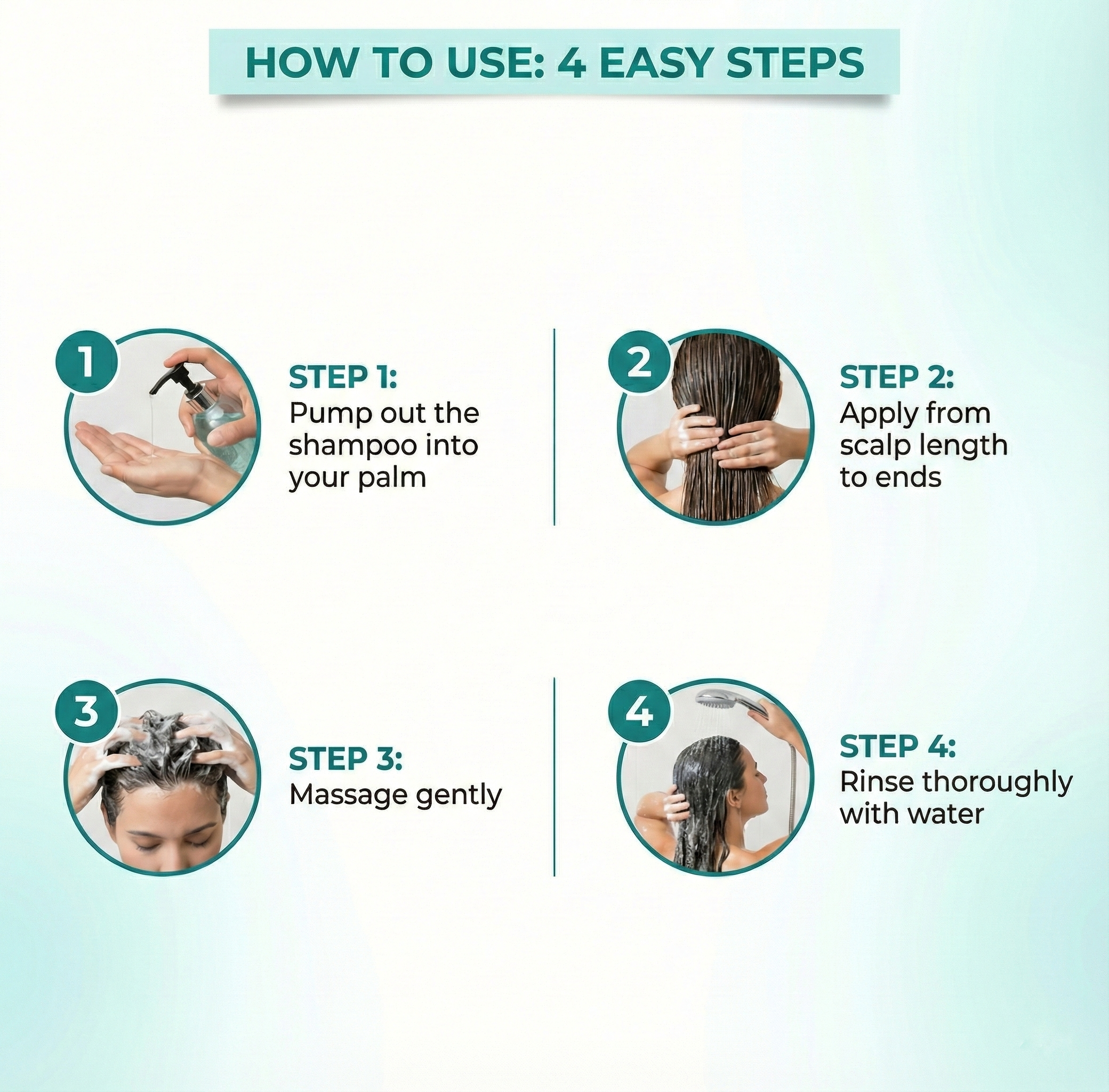 HOW TO USE: 4 EASY STEPS

1

STEP 1:
Pump out the shampoo into your palm

2

STEP 2:
Apply from scalp length to ends

3

STEP 3:
Massage gently

4

STEP 4:
Rinse thoroughly with water